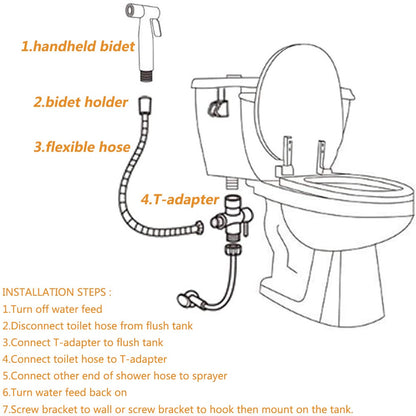 1.handheld bidet

2.bidet holder

3.flexible hose

4.T-adapter

INSTALLATION STEPS :

1.Turn off water feed

2.Disconnect toilet hose from flush tank

3.Connect T-adapter to flush tank

4.Connect toilet hose to T-adapter

5.Connect other end of shower hose to sprayer

6.Turn water feed back on

7.Screw bracket to wall or screw bracket to hook then mount on the tank.