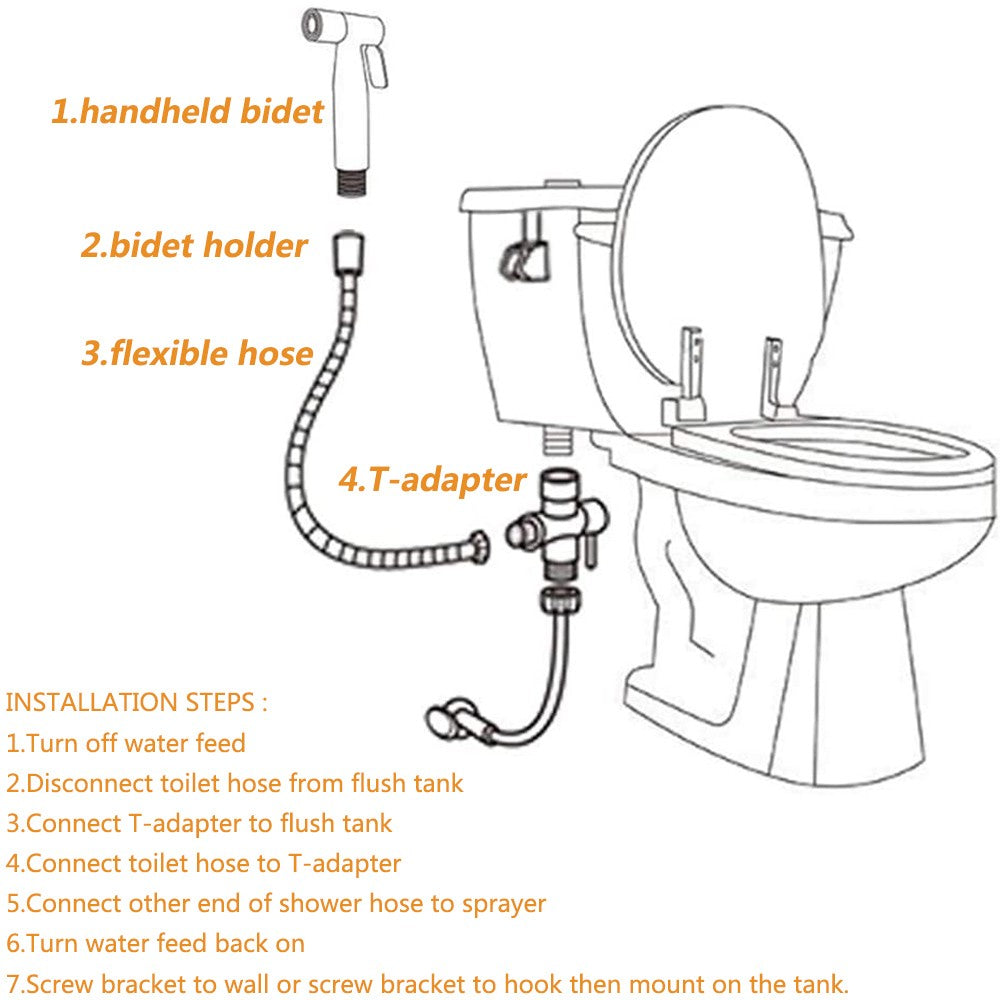 1.handheld bidet

2.bidet holder

3.flexible hose

4.T-adapter

INSTALLATION STEPS :
1.Turn off water feed
2.Disconnect toilet hose from flush tank
3.Connect T-adapter to flush tank
4.Connect toilet hose to T-adapter
5.Connect other end of shower hose to sprayer
6.Turn water feed back on
7.Screw bracket to wall or screw bracket to hook then mount on the tank.