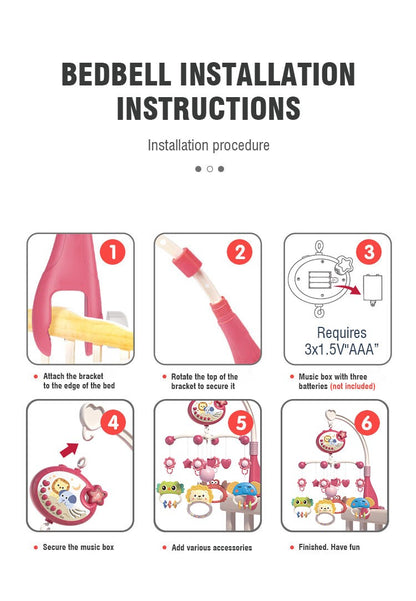 BEDBELL INSTALLATION INSTRUCTIONS

Installation procedure

1

Attach the bracket to the edge of the bed

2

Rotate the top of the bracket to secure it

3

Requires 3x1.5V"AAA"

Music box with three batteries (not included)

4

Secure the music box

5

Add various accessories

6

Finished. Have fun