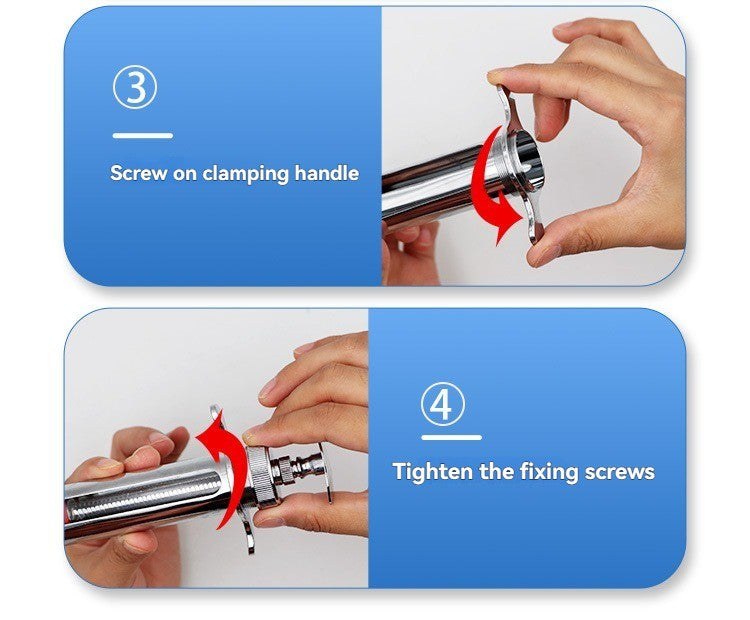 ③

Screw on clamping handle

④

Tighten the fixing screws