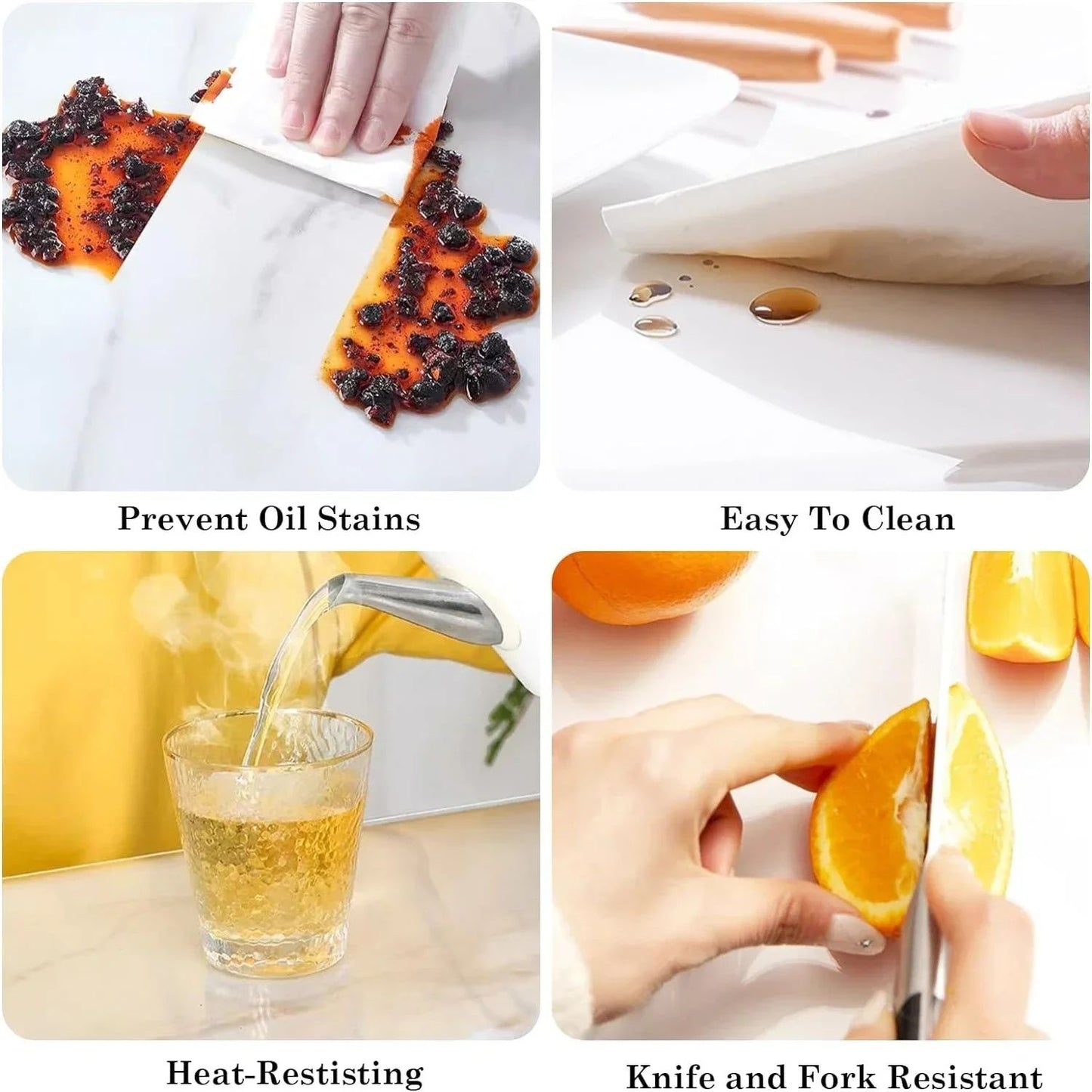 Prevent Oil Stains

Easy To Clean

Heat-Restisting

Knife and Fork Resistant