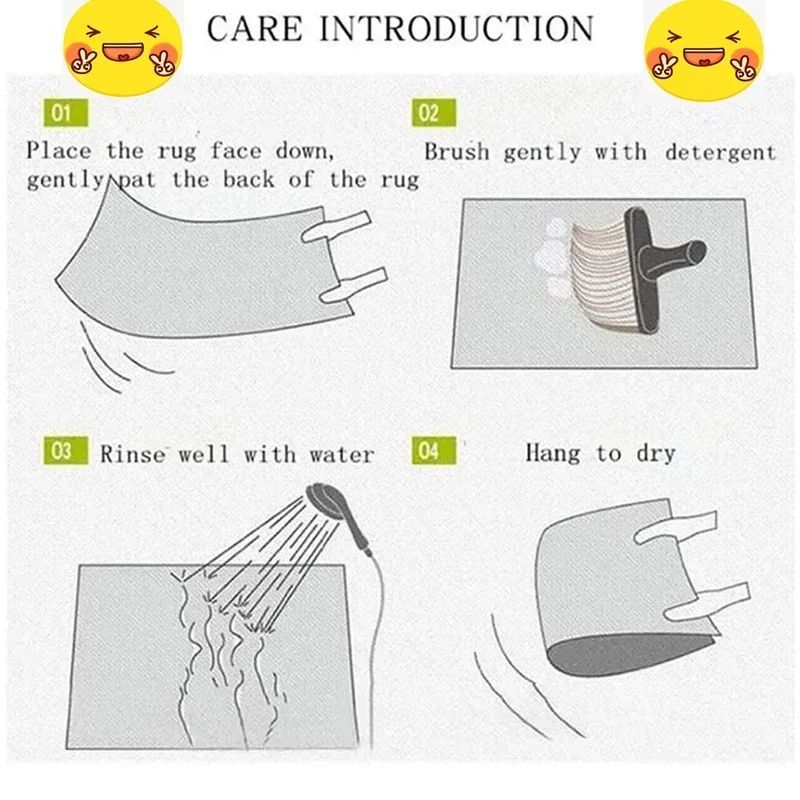 CARE INTRODUCTION

01
Place the rug face down, gently pat the back of the rug

02
Brush gently with detergent

03
Rinse well with water

04
Hang to dry