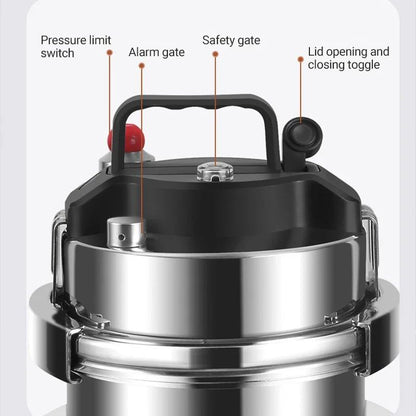 Pressure limit switch

Alarm gate

Safety gate

Lid opening and closing toggle