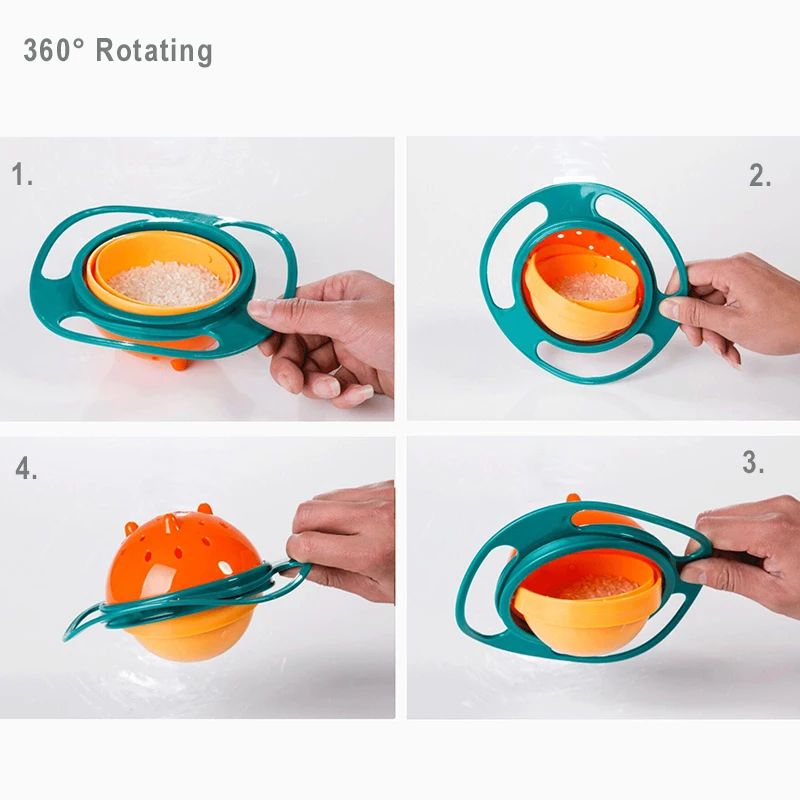 360° Rotating

1.

2.

4.

3.