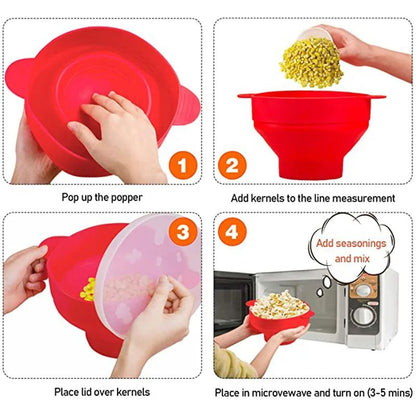 1

Pop up the popper

2

Add kernels to the line measurement

3

Place lid over kernels

4

Add seasonings and mix

Place in microvewave and turn on (3-5 mins)