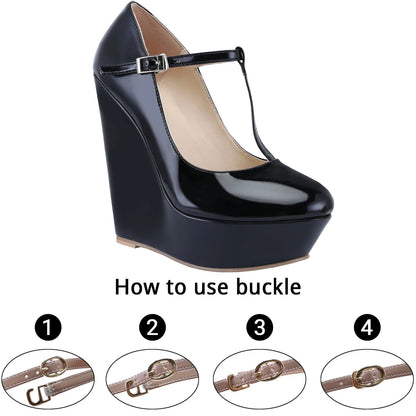 How to use buckle

1

2

3

4