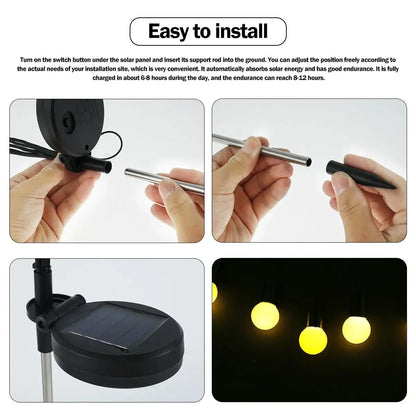 Easy to install

Turn on the switch button under the solar panel and insert its support rod into the ground. You can adjust the position freely according to the actual needs of your installation site, which is very convenient. It automatically absorbs solar energy and has good endurance. It is fully charged in about 6-8 hours during the day, and the endurance can reach 8-12 hours.