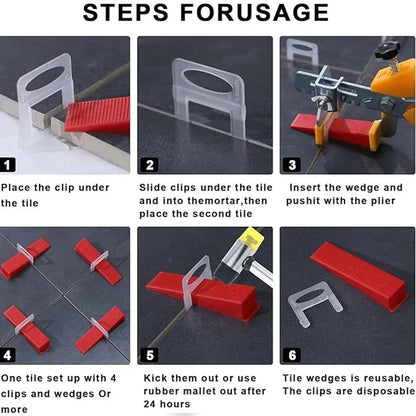 STEPS FORUSAGE

1

Place the clip under the tile

2

Slide clips under the tile and into themortar,then place the second tile

3

Insert the wedge and pushit with the plier

4

One tile set up with 4 clips and wedges Or more

5

Kick them out or use rubber mallet out after 24 hours

6

Tile wedges is reusable, The clips are disposable