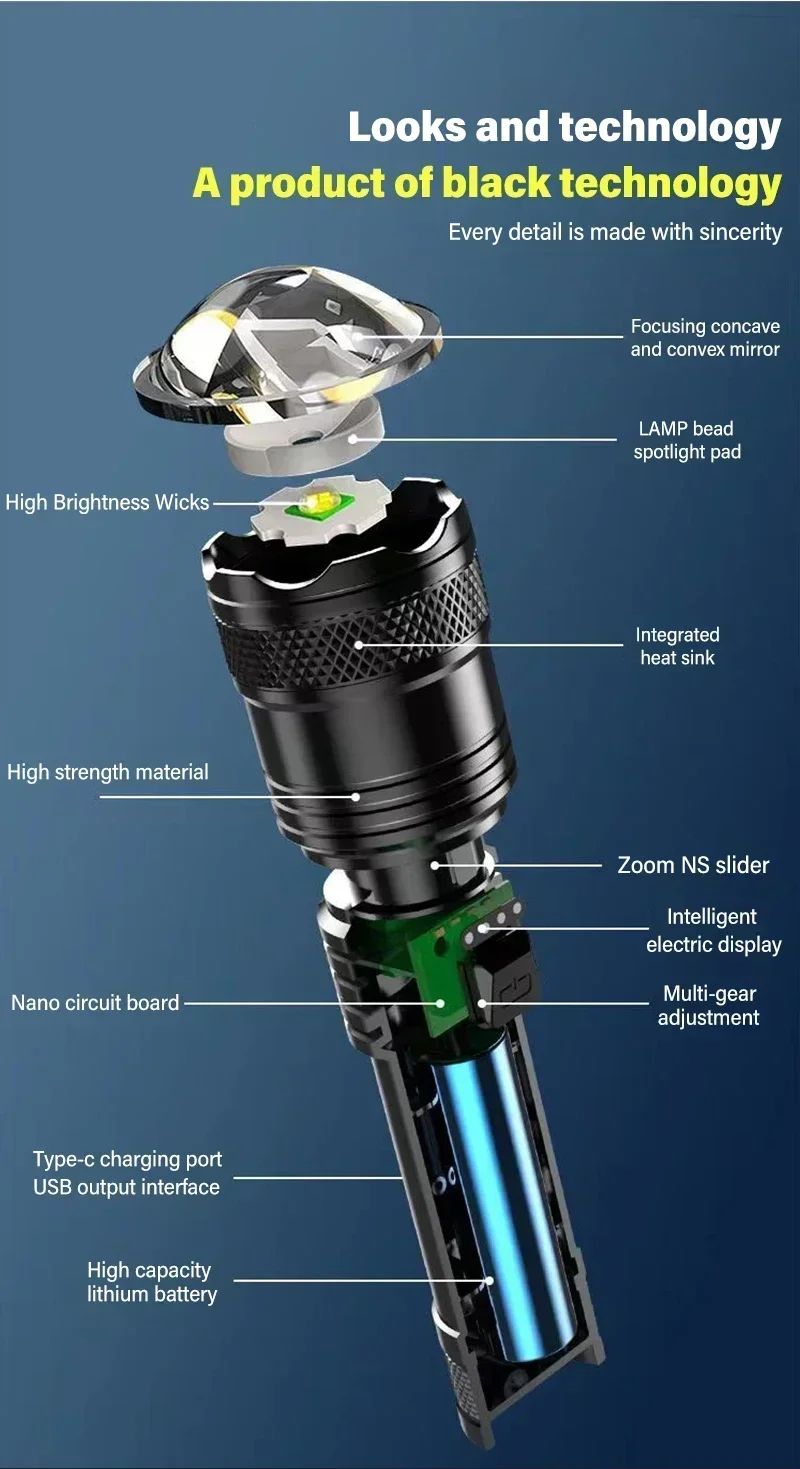 Looks and technology
A product of black technology
Every detail is made with sincerity

Focusing concave and convex mirror

LAMP bead spotlight pad

High Brightness Wicks

Integrated heat sink

High strength material

Zoom NS slider

Intelligent electric display

Nano circuit board

Multi-gear adjustment

Type-c charging port
USB output interface

High capacity lithium battery