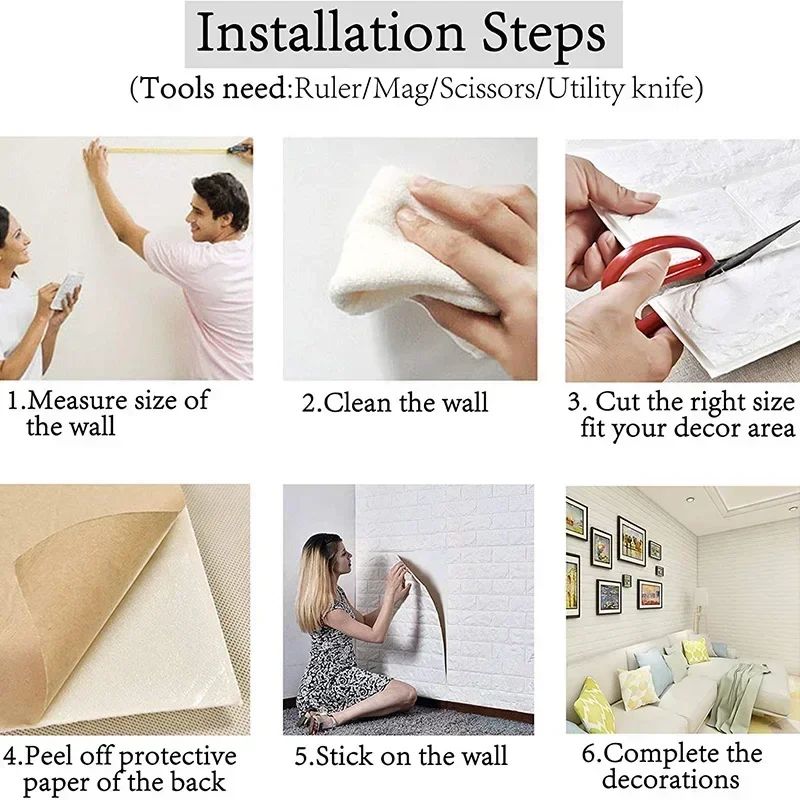 Installation Steps

(Tools need:Ruler/Mag/Scissors/Utility knife)

1.Measure size of the wall

2.Clean the wall

3. Cut the right size fit your decor area

4.Peel off protective paper of the back

5.Stick on the wall

6.Complete the decorations