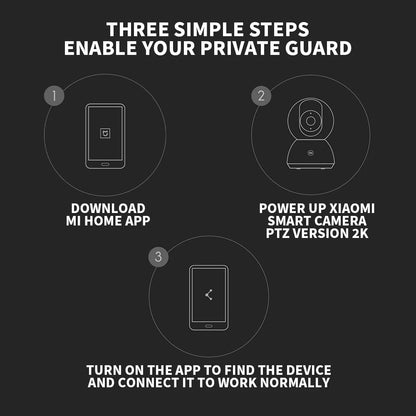 THREE SIMPLE STEPS
ENABLE YOUR PRIVATE GUARD

1

DOWNLOAD
MI HOME APP

2

POWER UP XIAOMI
SMART CAMERA
PTZ VERSION 2K

3

TURN ON THE APP TO FIND THE DEVICE
AND CONNECT IT TO WORK NORMALLY