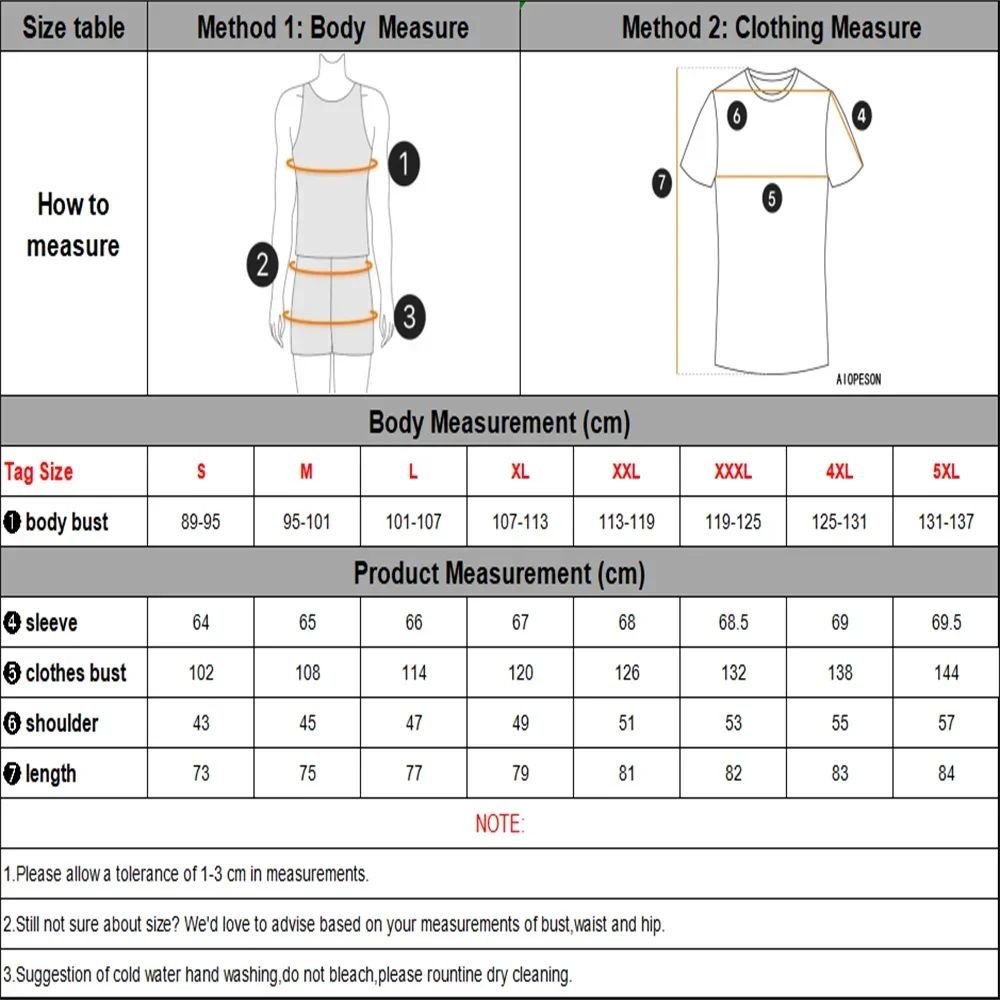 | Size table | Method 1: Body Measure | Method 2: Clothing Measure |
|---|---|---|
| How to measure | 1 2 3 | 6 4 7 5 AIOPESON |

Body Measurement (cm)

| Tag Size | S | M | L | XL | XXL | XXXL | 4XL | 5XL |
|---|---|---|---|---|---|---|---|---|
| ❶ body bust | 89-95 | 95-101 | 101-107 | 107-113 | 113-119 | 119-125 | 125-131 | 131-137 |

Product Measurement (cm)

| | | | | | | | | |
|---|---|---|---|---|---|---|---|---|
| ❹ sleeve | 64 | 65 | 66 | 67 | 68 | 68.5 | 69 | 69.5 |
| ❺ clothes bust | 102 | 108 | 114 | 120 | 126 | 132 | 138 | 144 |
| ❻ shoulder | 43 | 45 | 47 | 49 | 51 | 53 | 55 | 57 |
| ❼ length | 73 | 75 | 77 | 79 | 81 | 82 | 83 | 84 |

NOTE:

1.Please allow a tolerance of 1-3 cm in measurements.

2.Still not sure about size? We'd love to advise based on your measurements of bust,waist and hip.

3.Suggestion of cold water hand washing,do not bleach,please rountine dry cleaning.