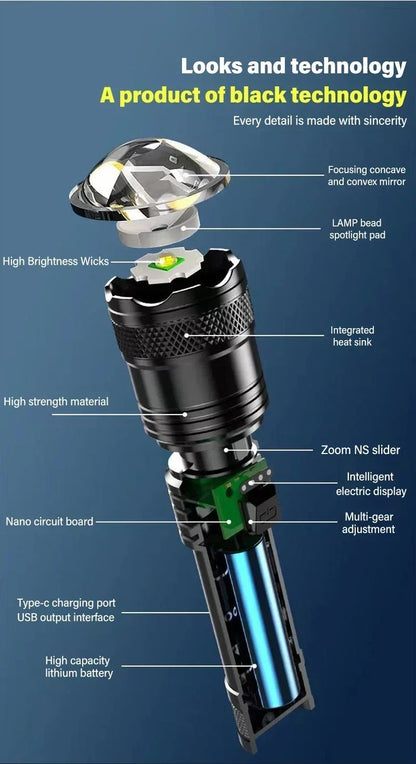 Looks and technology

A product of black technology

Every detail is made with sincerity

Focusing concave and convex mirror

LAMP bead spotlight pad

High Brightness Wicks

Integrated heat sink

High strength material

Zoom NS slider

Intelligent electric display

Nano circuit board

Multi-gear adjustment

Type-c charging port
USB output interface

High capacity lithium battery