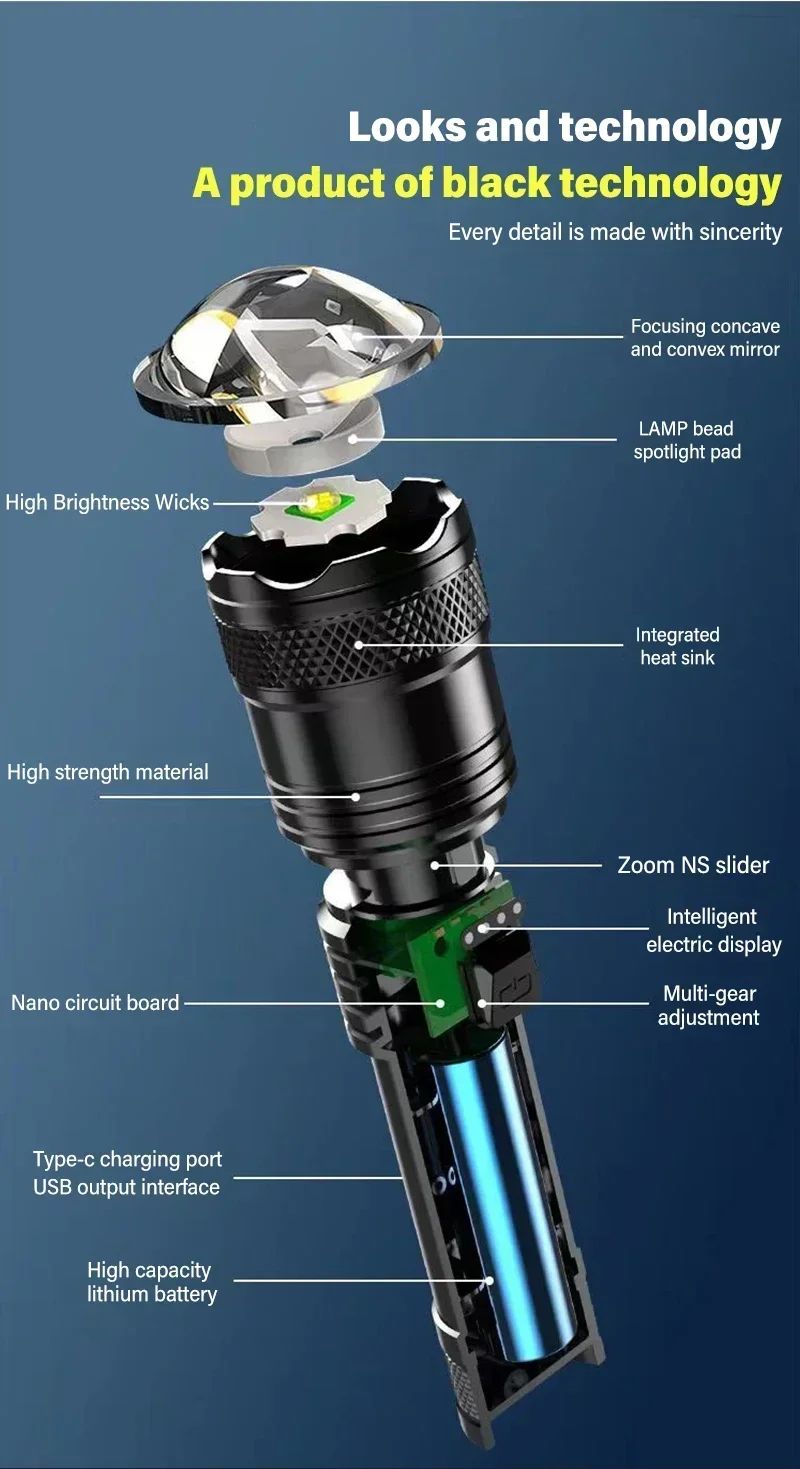 Looks and technology
A product of black technology
Every detail is made with sincerity

Focusing concave and convex mirror

LAMP bead spotlight pad

High Brightness Wicks

Integrated heat sink

High strength material

Zoom NS slider

Intelligent electric display

Nano circuit board

Multi-gear adjustment

Type-c charging port
USB output interface

High capacity lithium battery