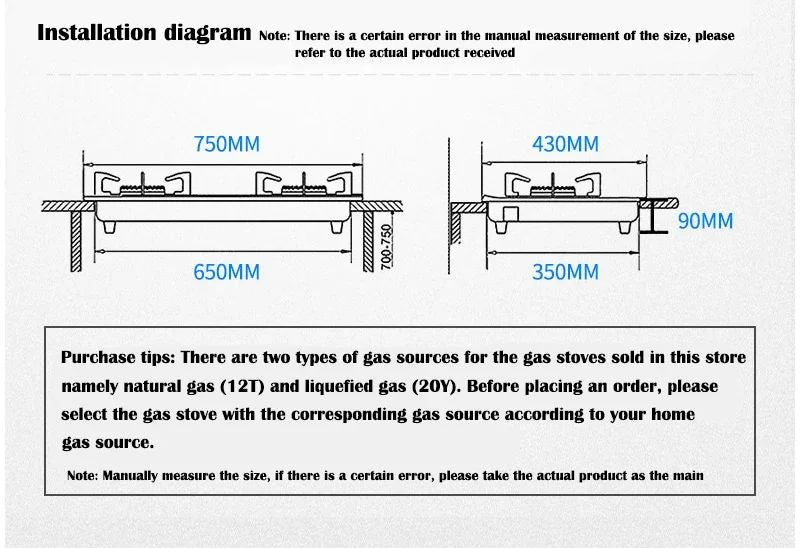 Installation diagram Note: There is a certain error in the manual measurement of the size, please refer to the actual product received

750MM

650MM

700-750

430MM

90MM

350MM

Purchase tips: There are two types of gas sources for the gas stoves sold in this store namely natural gas (12T) and liquefied gas (20Y). Before placing an order, please select the gas stove with the corresponding gas source according to your home gas source.

Note: Manually measure the size, if there is a certain error, please take the actual product as the main