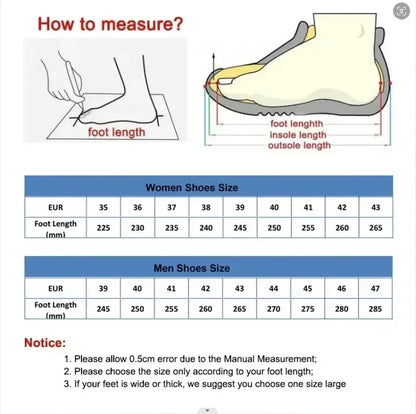 How to measure?

foot length

foot lenghth
insole length
outsole length

Women Shoes Size

| EUR | 35 | 36 | 37 | 38 | 39 | 40 | 41 | 42 | 43 |
|---|---|---|---|---|---|---|---|---|---|
| Foot Length (mm) | 225 | 230 | 235 | 240 | 245 | 250 | 255 | 260 | 265 |

Men Shoes Size

| EUR | 39 | 40 | 41 | 42 | 43 | 44 | 45 | 46 | 47 |
|---|---|---|---|---|---|---|---|---|---|
| Foot Length (mm) | 245 | 250 | 255 | 260 | 265 | 270 | 275 | 280 | 285 |

Notice:

1. Please allow 0.5cm error due to the Manual Measurement;
2. Please choose the size only according to your foot length;
3. If your feet is wide or thick, we suggest you choose one size large