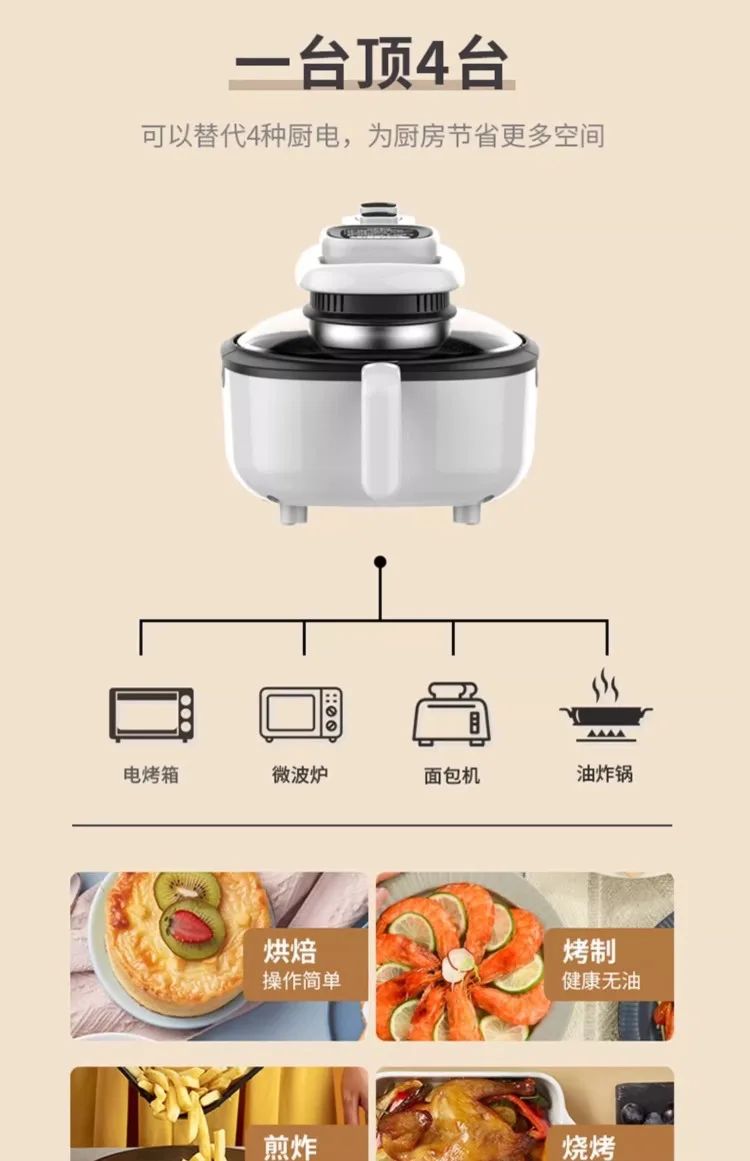 一台顶4台

可以替代4种厨电，为厨房节省更多空间

电烤箱

微波炉

面包机

油炸锅

烘焙
操作简单

烤制
健康无油

煎炸

烧烤