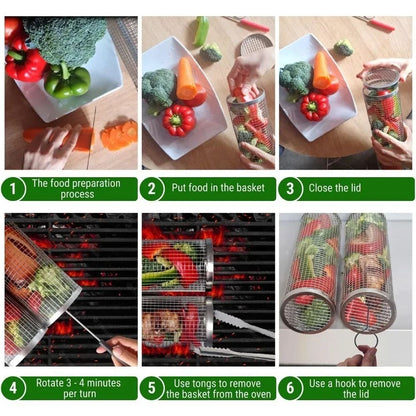 1 The food preparation process

2 Put food in the basket

3 Close the lid

4 Rotate 3 - 4 minutes per turn

5 Use tongs to remove the basket from the oven

6 Use a hook to remove the lid