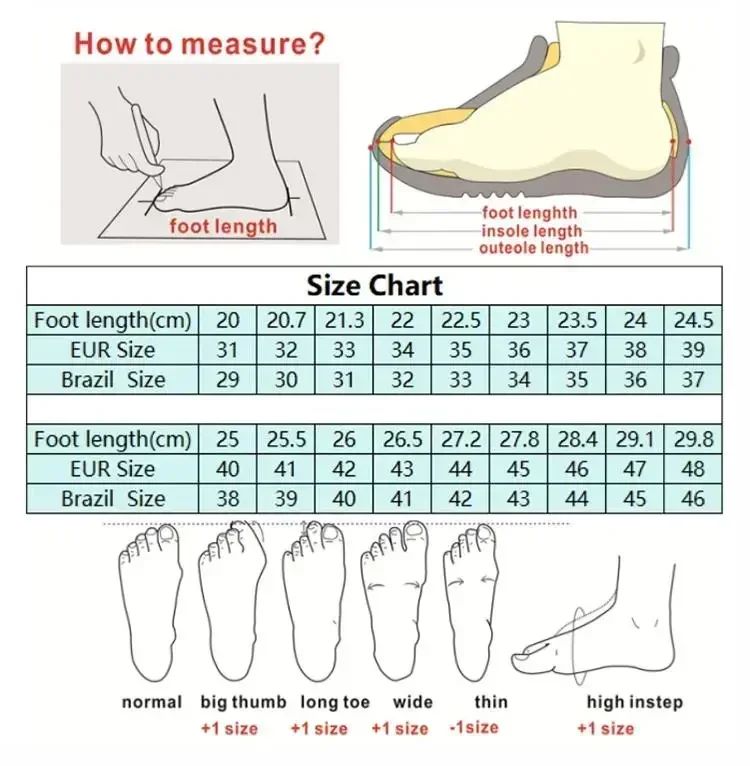 How to measure?

foot length

foot lenghth
insole length
outeole length

Size Chart

| Foot length(cm) | 20 | 20.7 | 21.3 | 22 | 22.5 | 23 | 23.5 | 24 | 24.5 |
|---|---|---|---|---|---|---|---|---|---|
| EUR Size | 31 | 32 | 33 | 34 | 35 | 36 | 37 | 38 | 39 |
| Brazil Size | 29 | 30 | 31 | 32 | 33 | 34 | 35 | 36 | 37 |

| Foot length(cm) | 25 | 25.5 | 26 | 26.5 | 27.2 | 27.8 | 28.4 | 29.1 | 29.8 |
|---|---|---|---|---|---|---|---|---|---|
| EUR Size | 40 | 41 | 42 | 43 | 44 | 45 | 46 | 47 | 48 |
| Brazil Size | 38 | 39 | 40 | 41 | 42 | 43 | 44 | 45 | 46 |

normal

big thumb
+1 size

long toe
+1 size

wide
+1 size

thin
-1size

high instep
+1 size