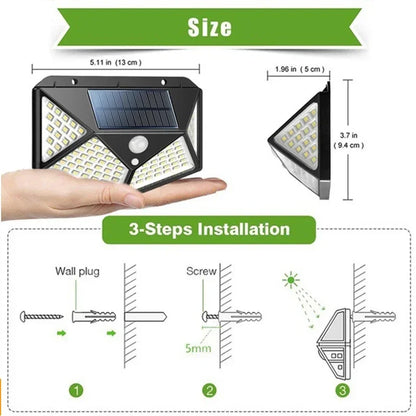 Size

5.11 in (13 cm)

1.96 in (5 cm)

3.7 in
(9.4 cm)

3-Steps Installation

Wall plug

Screw

5mm

1

2

3