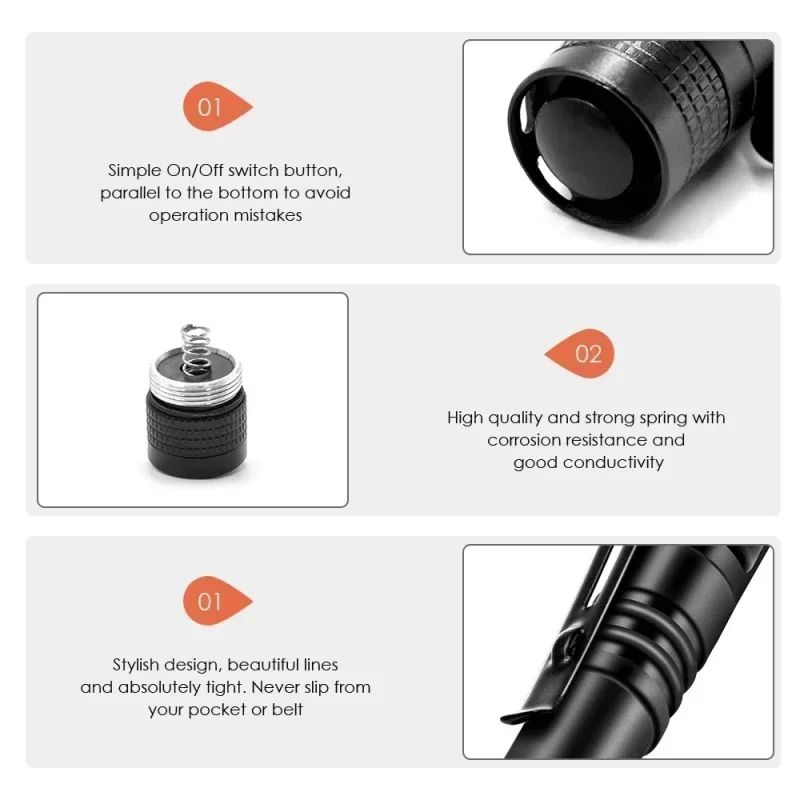 01

Simple On/Off switch button, parallel to the bottom to avoid operation mistakes

02

High quality and strong spring with corrosion resistance and good conductivity

01

Stylish design, beautiful lines and absolutely tight. Never slip from your pocket or belt