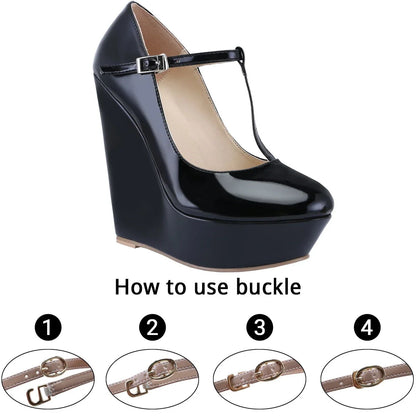 How to use buckle

1

2

3

4