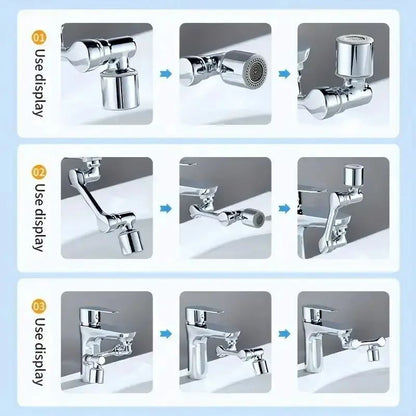 01 Use display

02 Use display

03 Use display