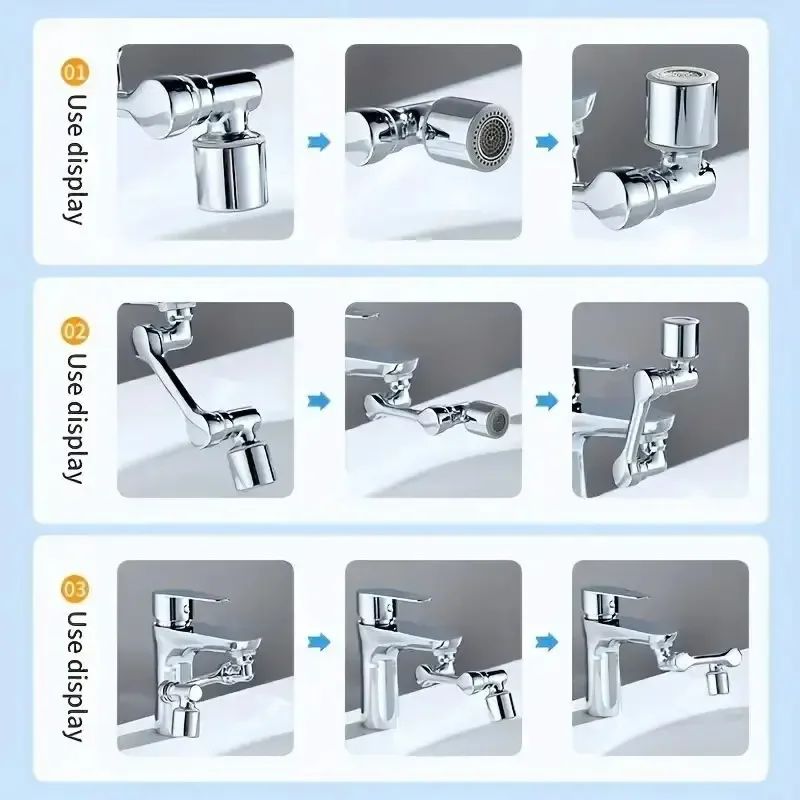 01
Use display

02
Use display

03
Use display