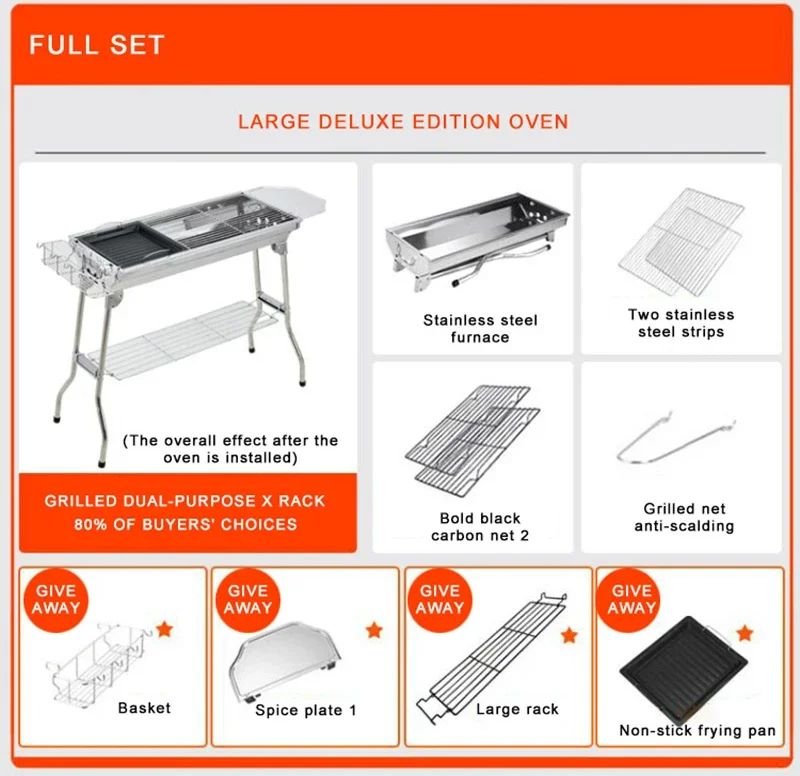 FULL SET

LARGE DELUXE EDITION OVEN

(The overall effect after the oven is installed)

GRILLED DUAL-PURPOSE X RACK
80% OF BUYERS' CHOICES

Stainless steel furnace

Two stainless steel strips

Bold black carbon net 2

Grilled net anti-scalding

GIVE AWAY

Basket

GIVE AWAY

Spice plate 1

GIVE AWAY

Large rack

GIVE AWAY

Non-stick frying pan