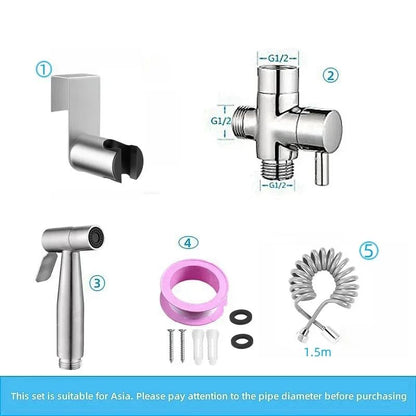 ①

G1/2

②

G1/2

G1/2

③

④

⑤

1.5m

This set is suitable for Asia. Please pay attention to the pipe diameter before purchasing