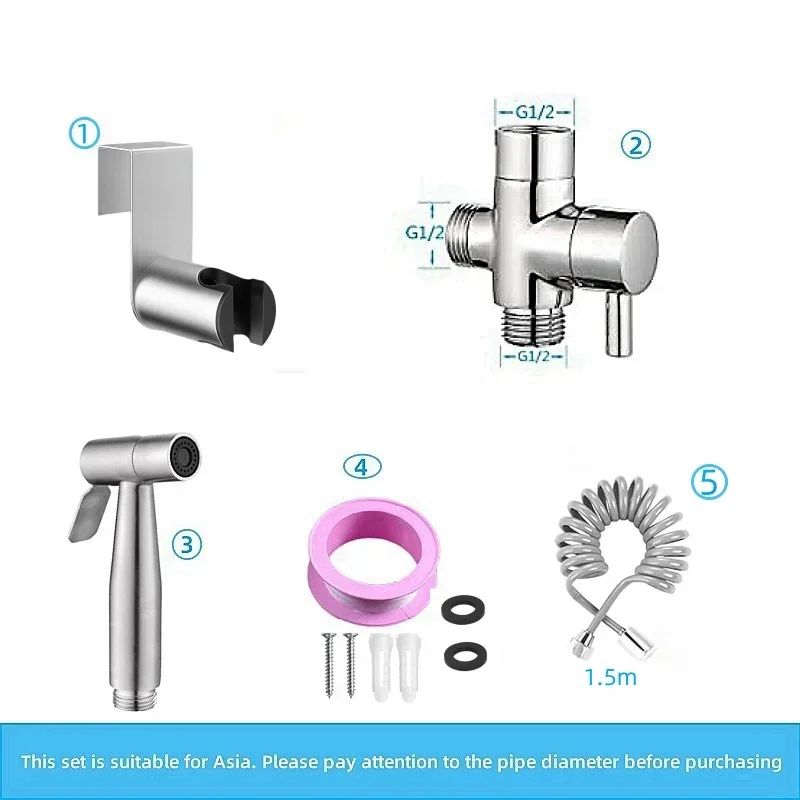 ①

G1/2

②

G1/2

G1/2

③

④

⑤

1.5m

This set is suitable for Asia. Please pay attention to the pipe diameter before purchasing