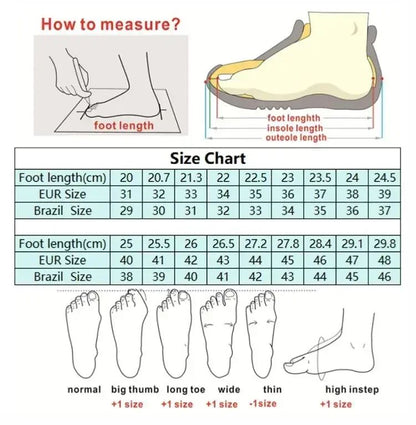 How to measure?

foot length

foot lenghth
insole length
outeole length

Size Chart

| Foot length(cm) | 20 | 20.7 | 21.3 | 22 | 22.5 | 23 | 23.5 | 24 | 24.5 |
|---|---|---|---|---|---|---|---|---|---|
| EUR Size | 31 | 32 | 33 | 34 | 35 | 36 | 37 | 38 | 39 |
| Brazil Size | 29 | 30 | 31 | 32 | 33 | 34 | 35 | 36 | 37 |

| Foot length(cm) | 25 | 25.5 | 26 | 26.5 | 27.2 | 27.8 | 28.4 | 29.1 | 29.8 |
|---|---|---|---|---|---|---|---|---|---|
| EUR Size | 40 | 41 | 42 | 43 | 44 | 45 | 46 | 47 | 48 |
| Brazil Size | 38 | 39 | 40 | 41 | 42 | 43 | 44 | 45 | 46 |

normal

big thumb
+1 size

long toe
+1 size

wide
+1 size

thin
-1size

high instep
+1 size