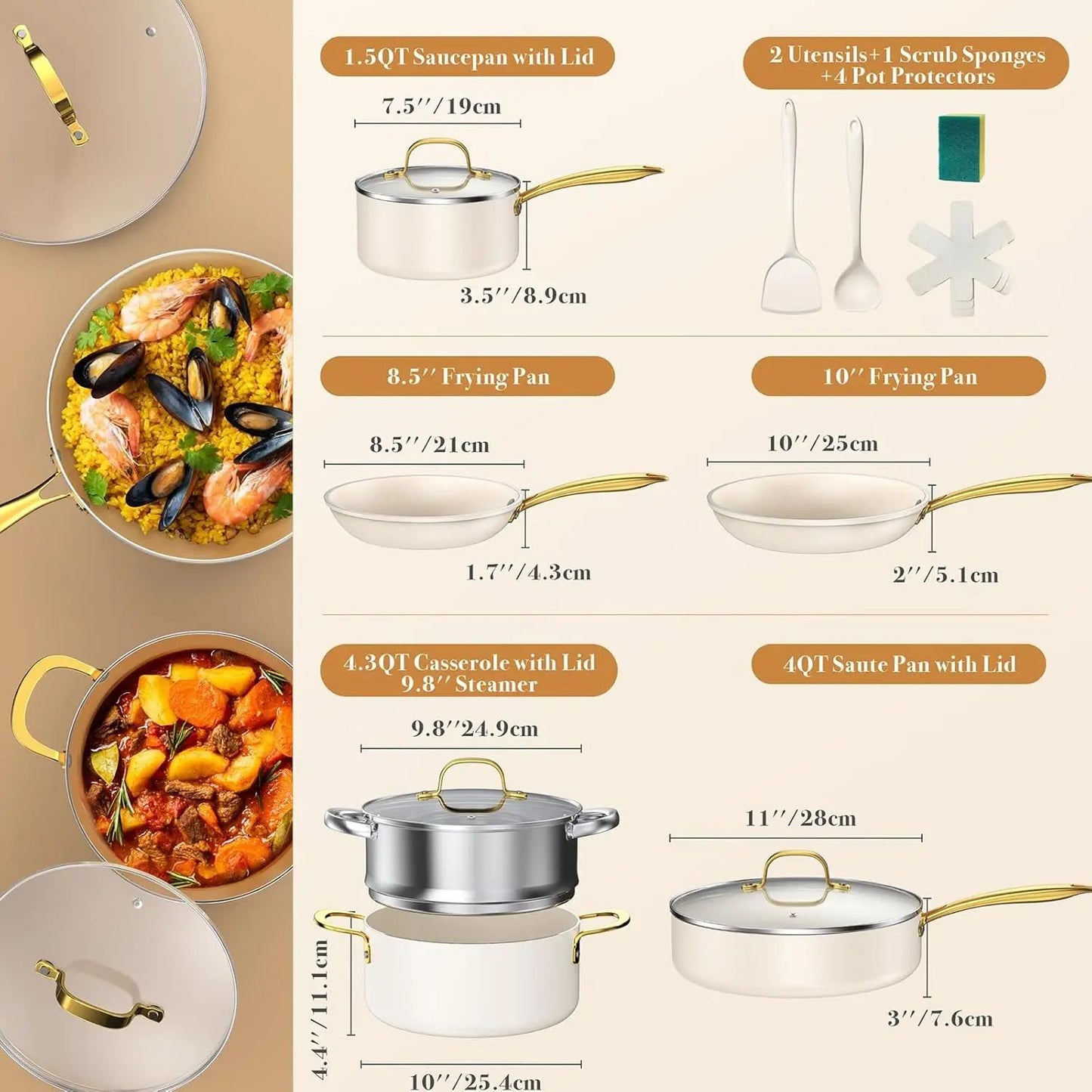 1.5QT Saucepan with Lid

7.5″/19cm

3.5″/8.9cm

2 Utensils+1 Scrub Sponges +4 Pot Protectors

8.5″ Frying Pan

8.5″/21cm

1.7″/4.3cm

10″ Frying Pan

10″/25cm

2″/5.1cm

4.3QT Casserole with Lid 9.8″ Steamer

9.8″24.9cm

4.4″/11.1cm

10″/25.4cm

4QT Saute Pan with Lid

11″/28cm

3″/7.6cm