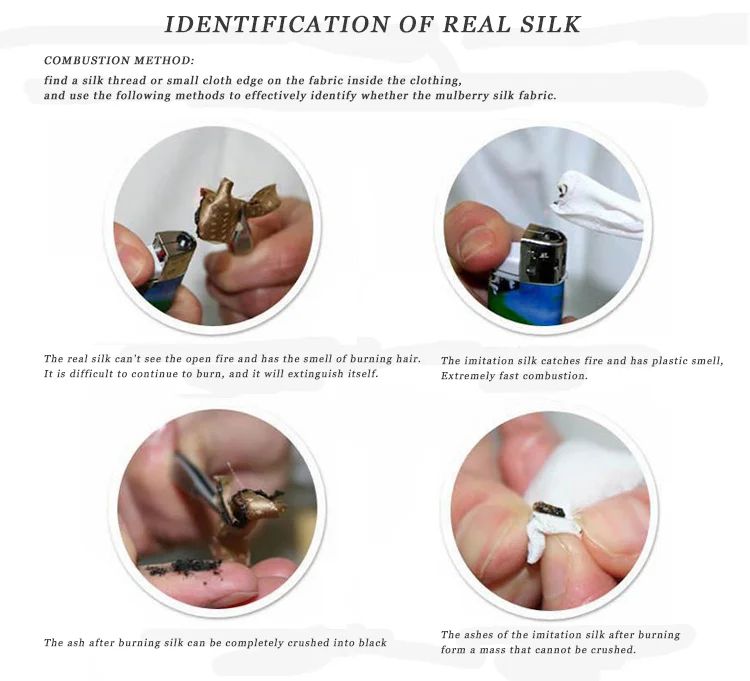 IDENTIFICATION OF REAL SILK

COMBUSTION METHOD:
find a silk thread or small cloth edge on the fabric inside the clothing, and use the following methods to effectively identify whether the mulberry silk fabric.

The real silk can't see the open fire and has the smell of burning hair. It is difficult to continue to burn, and it will extinguish itself.

The imitation silk catches fire and has plastic smell, Extremely fast combustion.

The ash after burning silk can be completely crushed into black

The ashes of the imitation silk after burning form a mass that cannot be crushed.