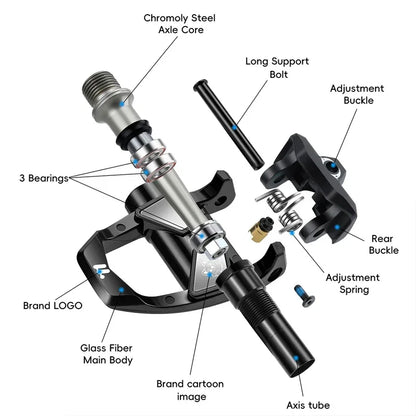 Chromoly Steel Axle Core

Long Support Bolt

Adjustment Buckle

3 Bearings

Rear Buckle

Adjustment Spring

Brand LOGO

Glass Fiber Main Body

Brand cartoon image

Axis tube