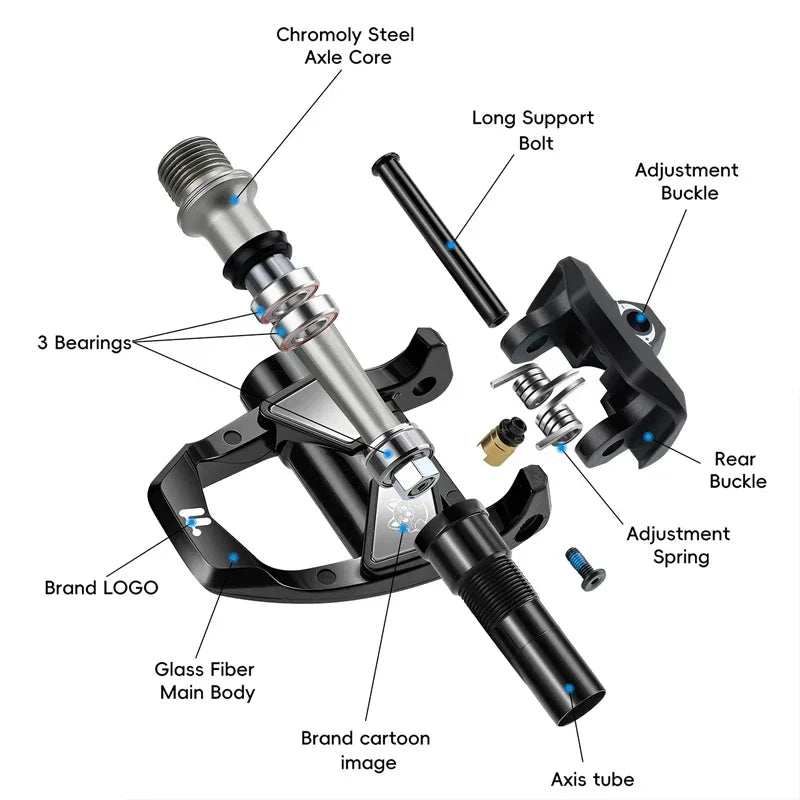 Chromoly Steel Axle Core

Long Support Bolt

Adjustment Buckle

3 Bearings

Rear Buckle

Adjustment Spring

Brand LOGO

Glass Fiber Main Body

Brand cartoon image

Axis tube