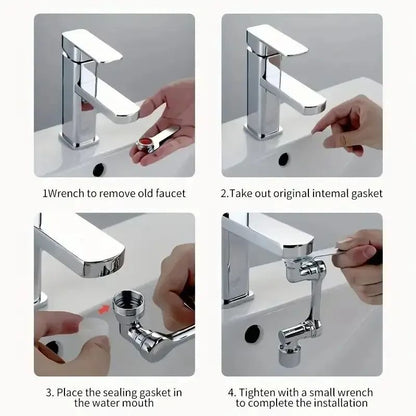 1Wrench to remove old faucet

2.Take out original intemal gasket

3. Place the sealing gasket in the water mouth

4. Tighten with a small wrench to complete the installation