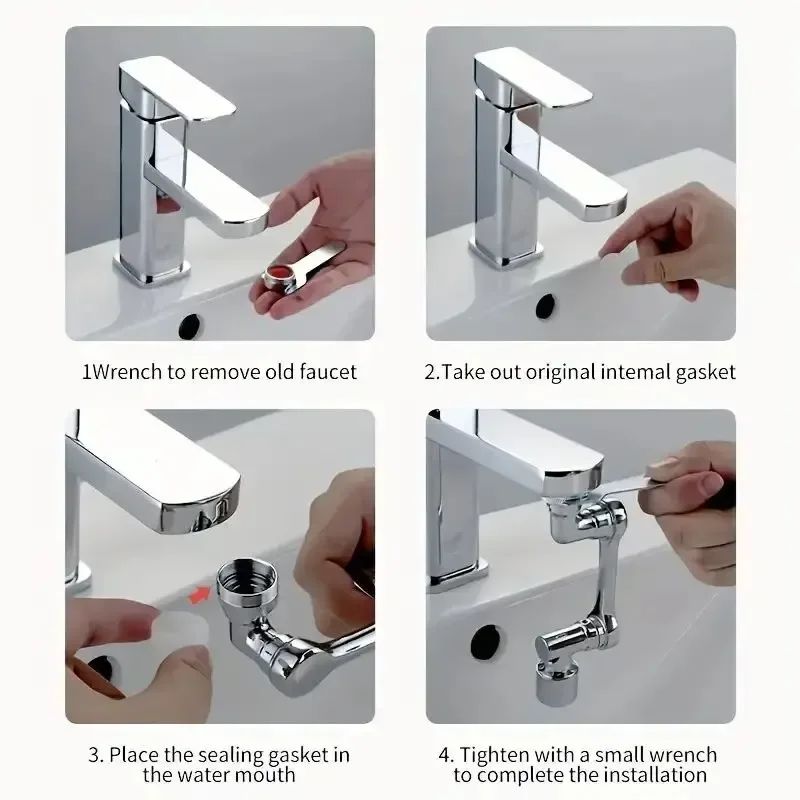 1Wrench to remove old faucet

2.Take out original intemal gasket

3. Place the sealing gasket in the water mouth

4. Tighten with a small wrench to complete the installation