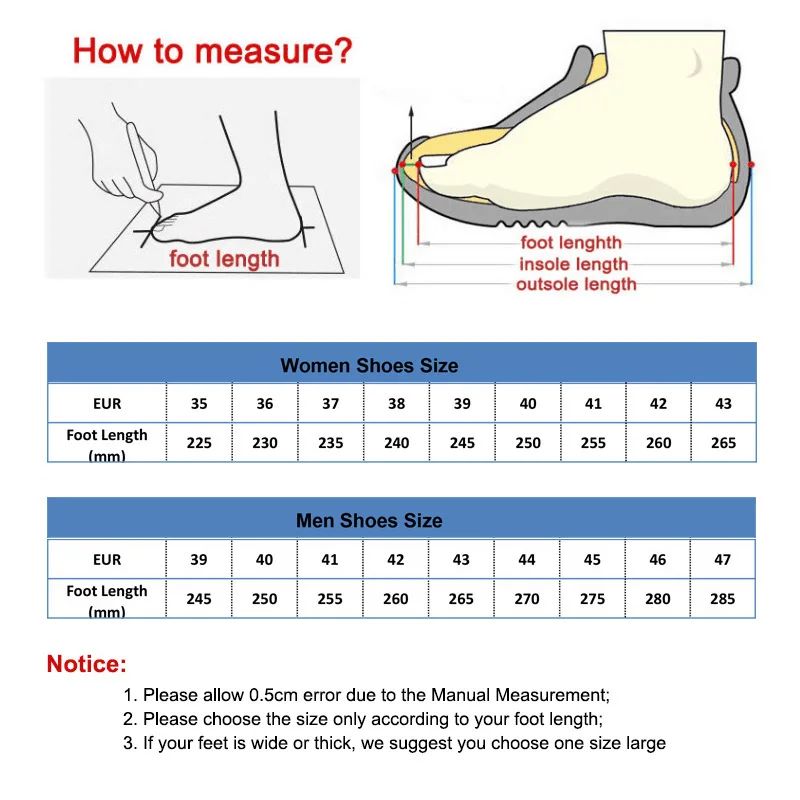 How to measure?

foot length

foot lenghth
insole length
outsole length

Women Shoes Size

| EUR | 35 | 36 | 37 | 38 | 39 | 40 | 41 | 42 | 43 |
|---|---|---|---|---|---|---|---|---|---|
| Foot Length (mm) | 225 | 230 | 235 | 240 | 245 | 250 | 255 | 260 | 265 |

Men Shoes Size

| EUR | 39 | 40 | 41 | 42 | 43 | 44 | 45 | 46 | 47 |
|---|---|---|---|---|---|---|---|---|---|
| Foot Length (mm) | 245 | 250 | 255 | 260 | 265 | 270 | 275 | 280 | 285 |

Notice:

1. Please allow 0.5cm error due to the Manual Measurement;
2. Please choose the size only according to your foot length;
3. If your feet is wide or thick, we suggest you choose one size large