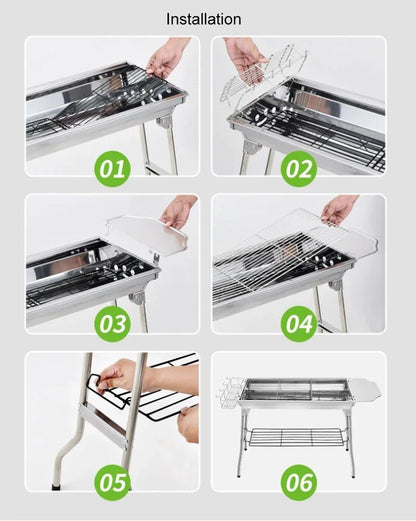 Installation

01

02

03

04

05

06