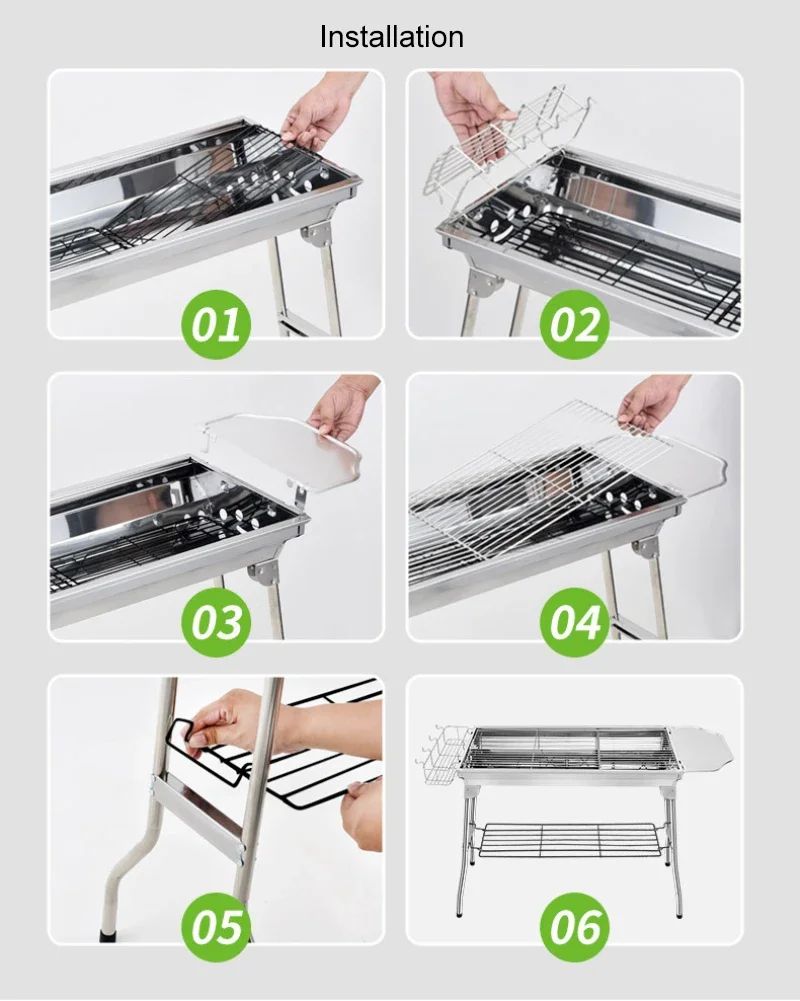 Installation

01

02

03

04

05

06