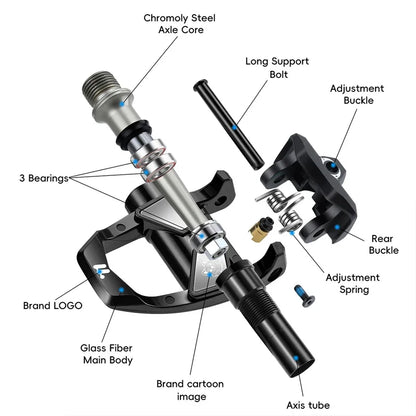 Chromoly Steel
Axle Core

Long Support
Bolt

Adjustment
Buckle

3 Bearings

Rear
Buckle

Adjustment
Spring

Brand LOGO

Glass Fiber
Main Body

Brand cartoon
image

Axis tube