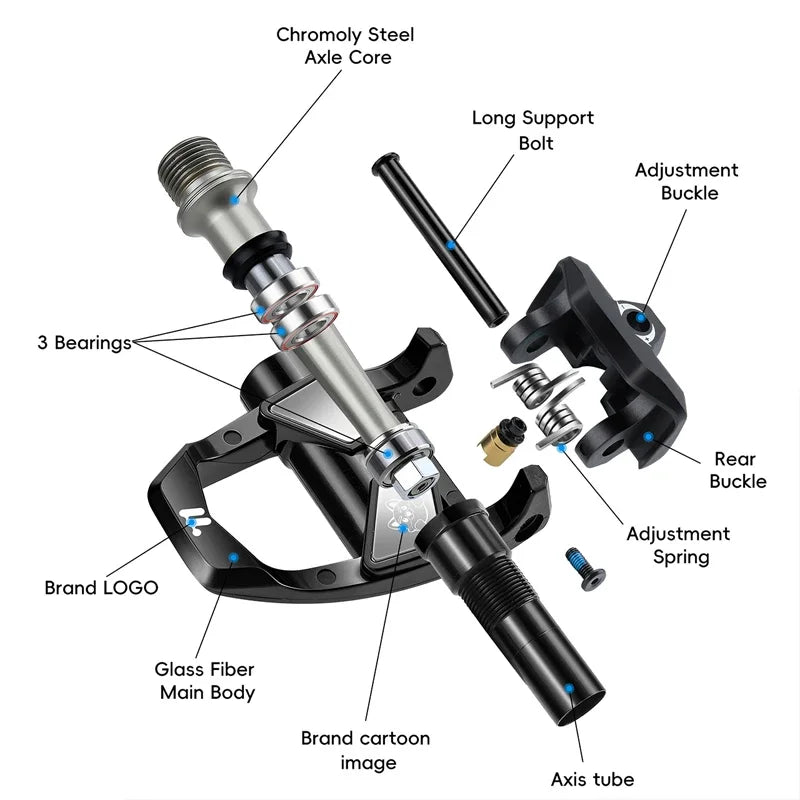 Chromoly Steel Axle Core

Long Support Bolt

Adjustment Buckle

3 Bearings

Rear Buckle

Adjustment Spring

Brand LOGO

Glass Fiber Main Body

Brand cartoon image

Axis tube