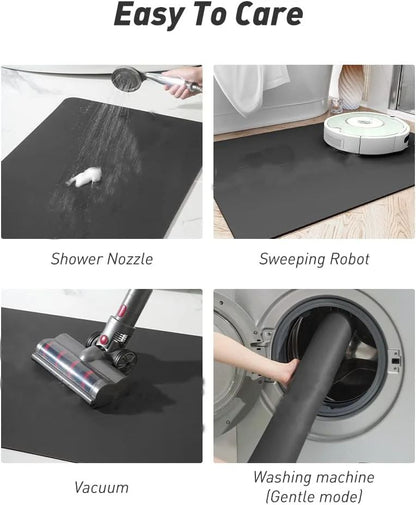 Easy To Care

Shower Nozzle

Sweeping Robot

Vacuum

Washing machine
(Gentle mode)