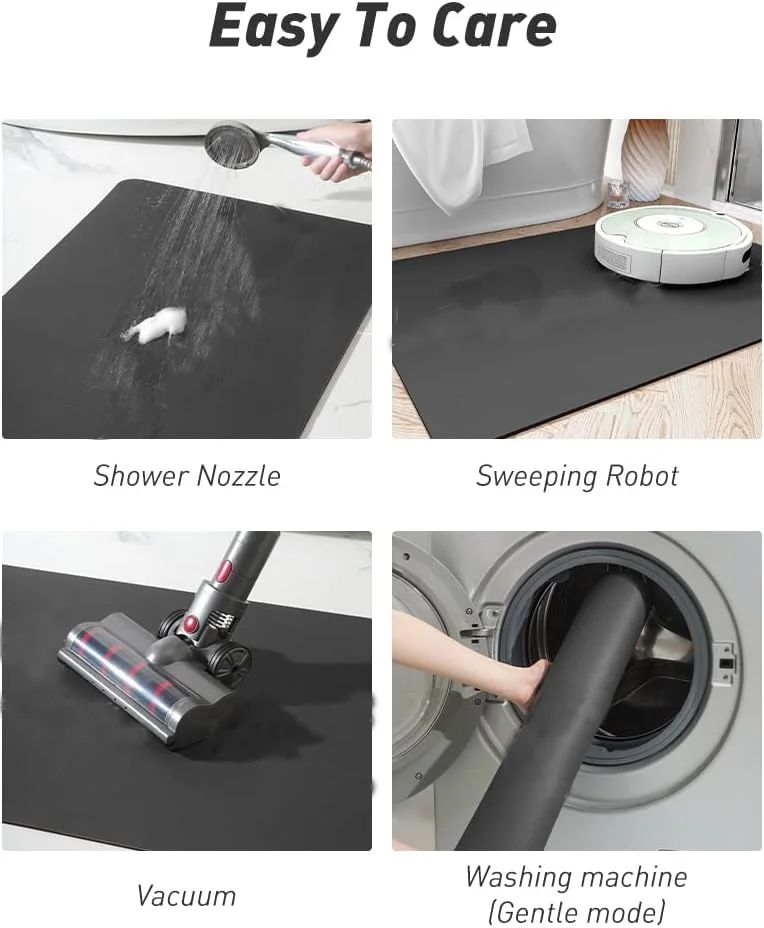 Easy To Care

Shower Nozzle

Sweeping Robot

Vacuum

Washing machine
(Gentle mode)