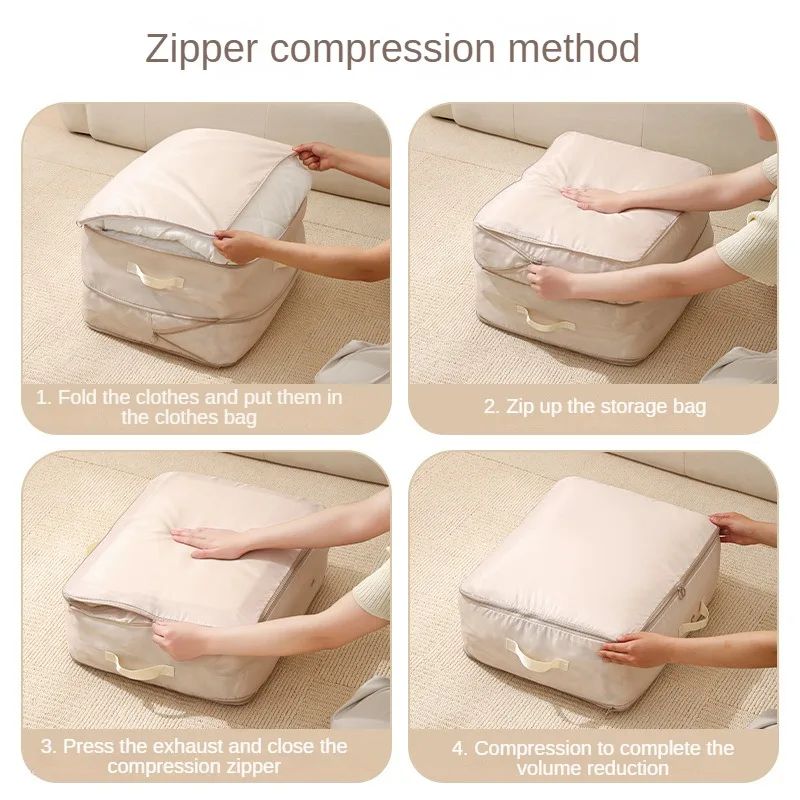 Zipper compression method

1. Fold the clothes and put them in the clothes bag

2. Zip up the storage bag

3. Press the exhaust and close the compression zipper

4. Compression to complete the volume reduction