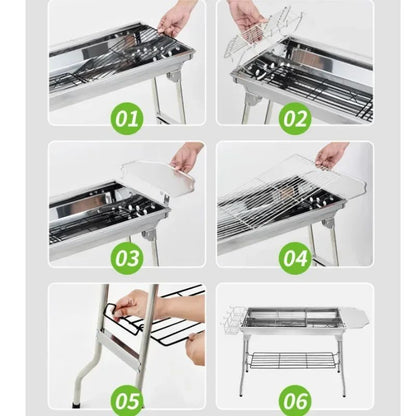 01

02

03

04

05

06