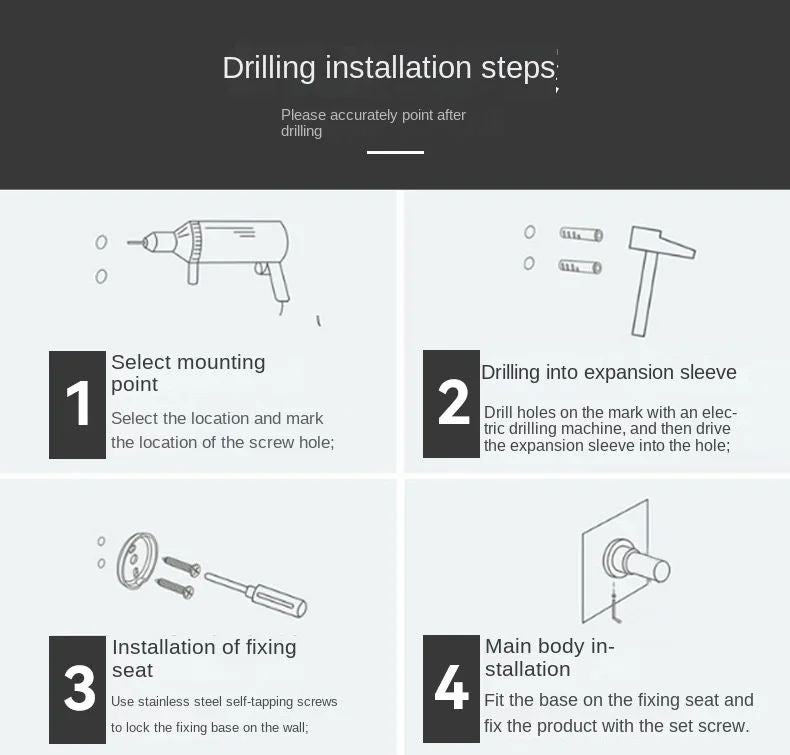 Drilling installation steps

Please accurately point after drilling

1

Select mounting point

Select the location and mark the location of the screw hole;

2

Drilling into expansion sleeve

Drill holes on the mark with an electric drilling machine, and then drive the expansion sleeve into the hole;

3

Installation of fixing seat

Use stainless steel self-tapping screws to lock the fixing base on the wall;

4

Main body installation

Fit the base on the fixing seat and fix the product with the set screw.