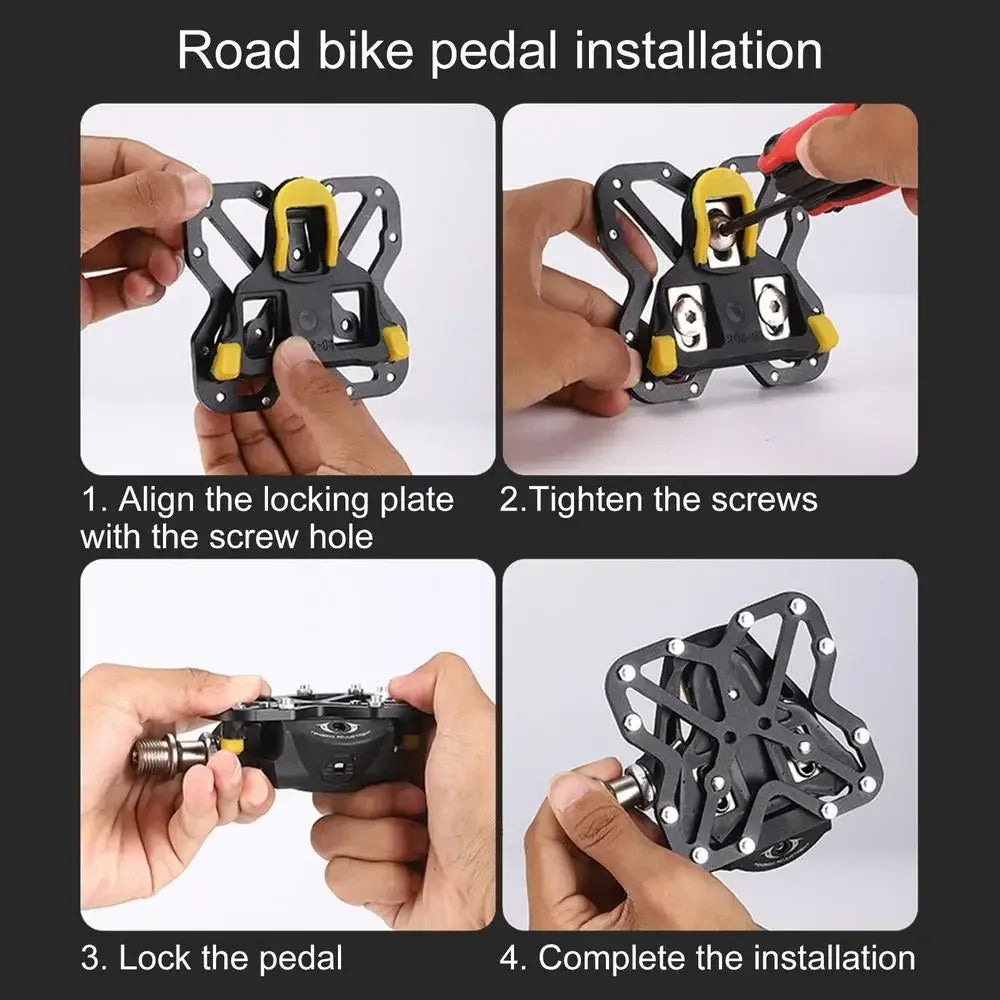 Road bike pedal installation

1. Align the locking plate with the screw hole

2.Tighten the screws

3. Lock the pedal

4. Complete the installation