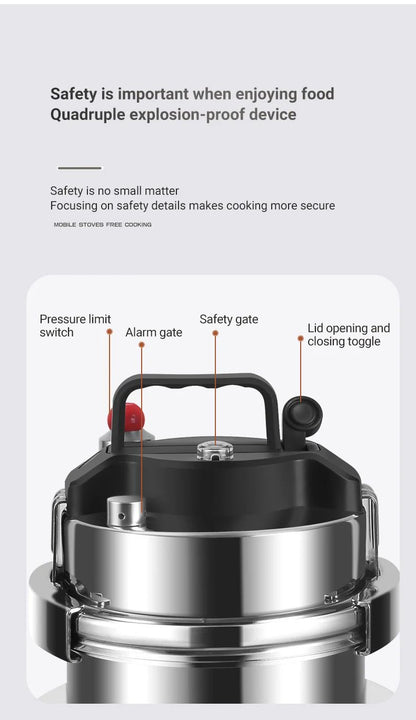 Safety is important when enjoying food
Quadruple explosion-proof device

Safety is no small matter
Focusing on safety details makes cooking more secure

MOBILE STOVES FREE COOKING

Pressure limit switch

Alarm gate

Safety gate

Lid opening and closing toggle